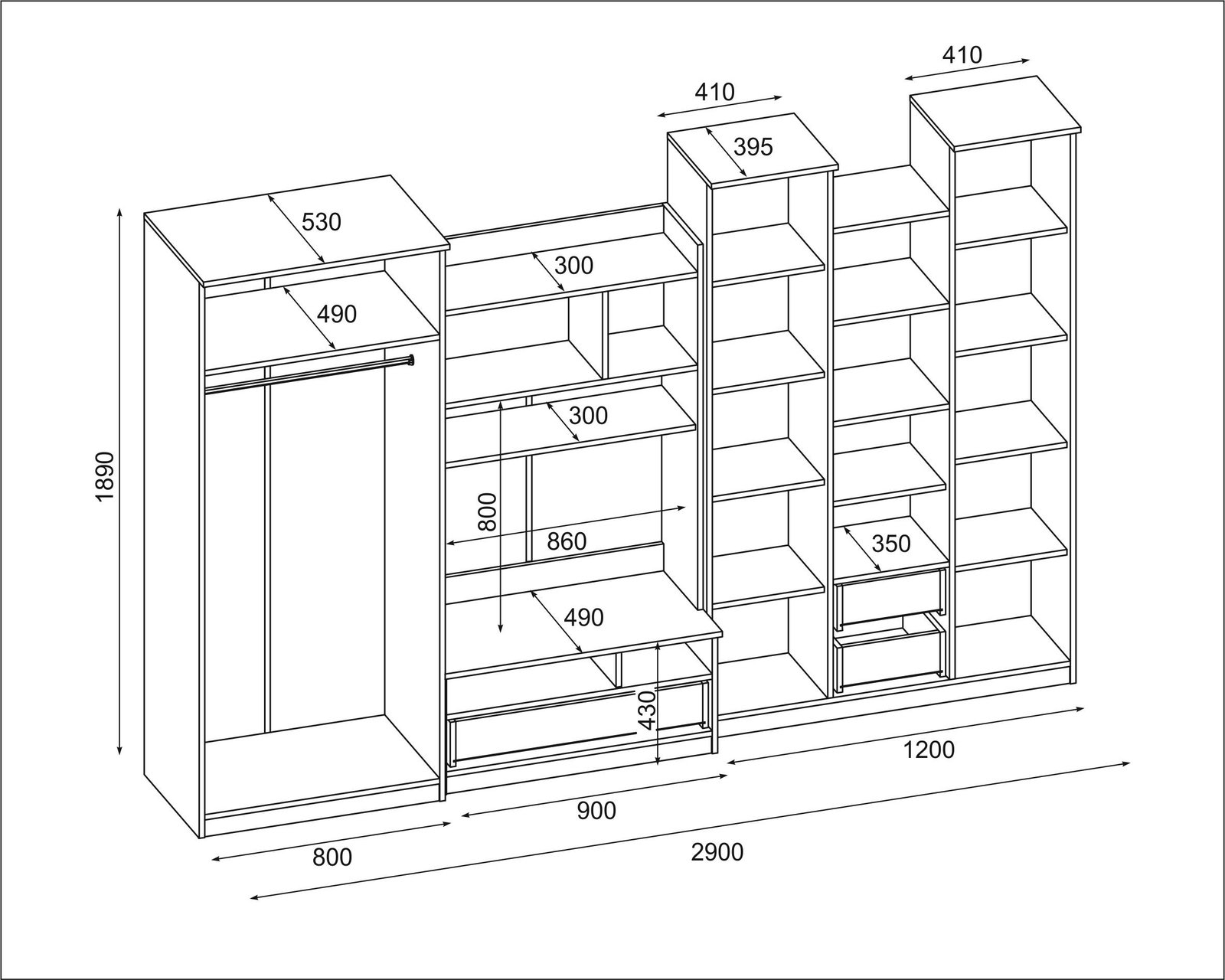 410
410
395
530
300
490
300
1890
800
860
350
490
430
1200
900
800
2900