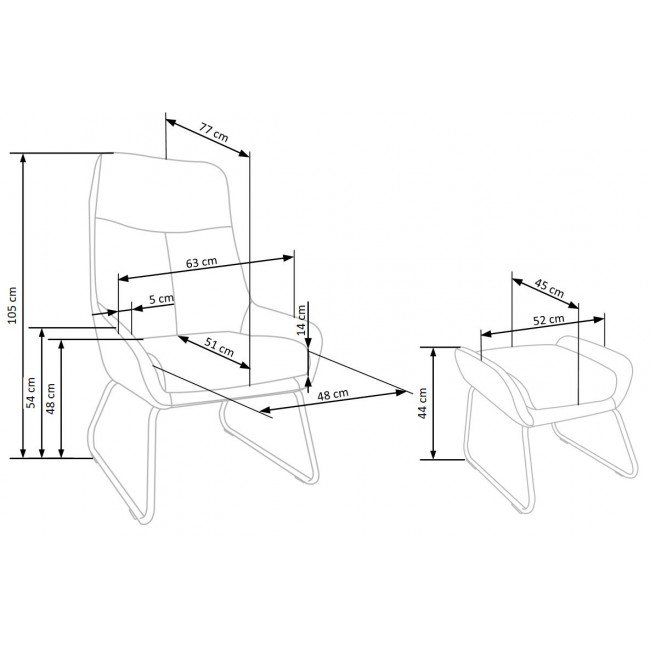 77 cm
105 cm
63 cm
5 cm
14 cm
51 cm
54 cm
48 cm
48 cm
45 cm
52 cm
44 cm