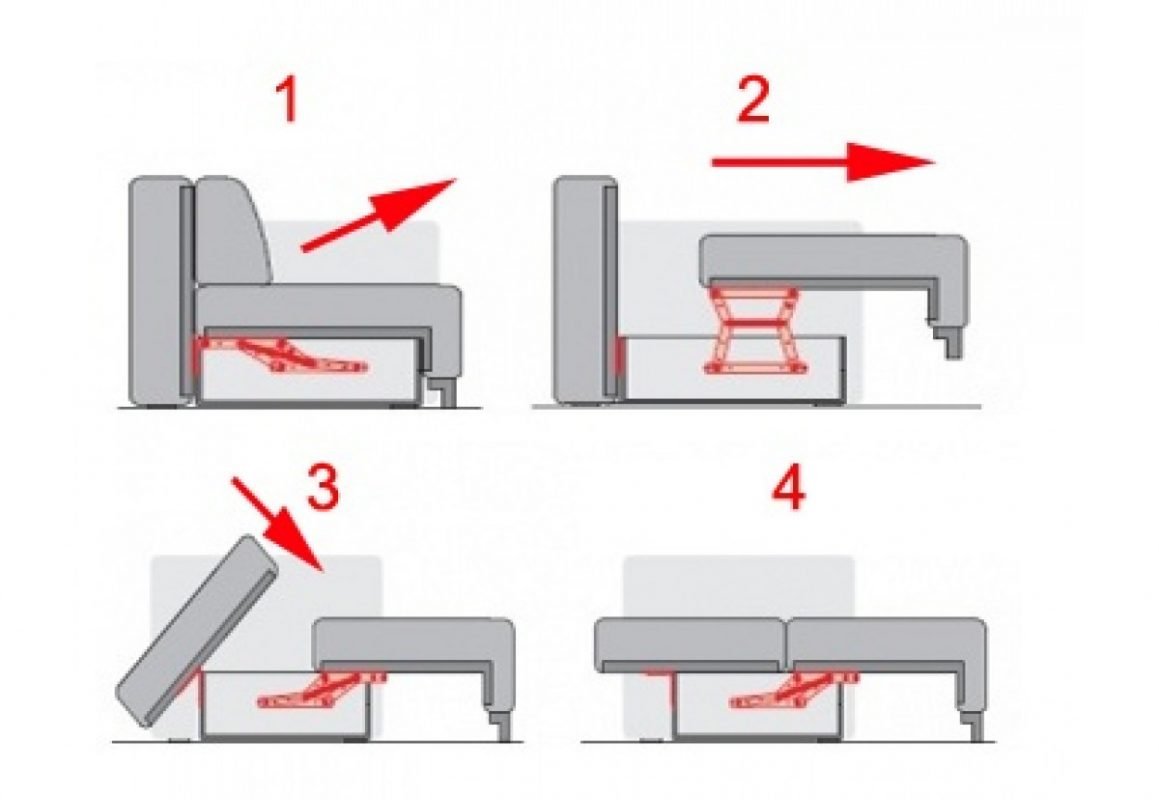 1

2

3

4