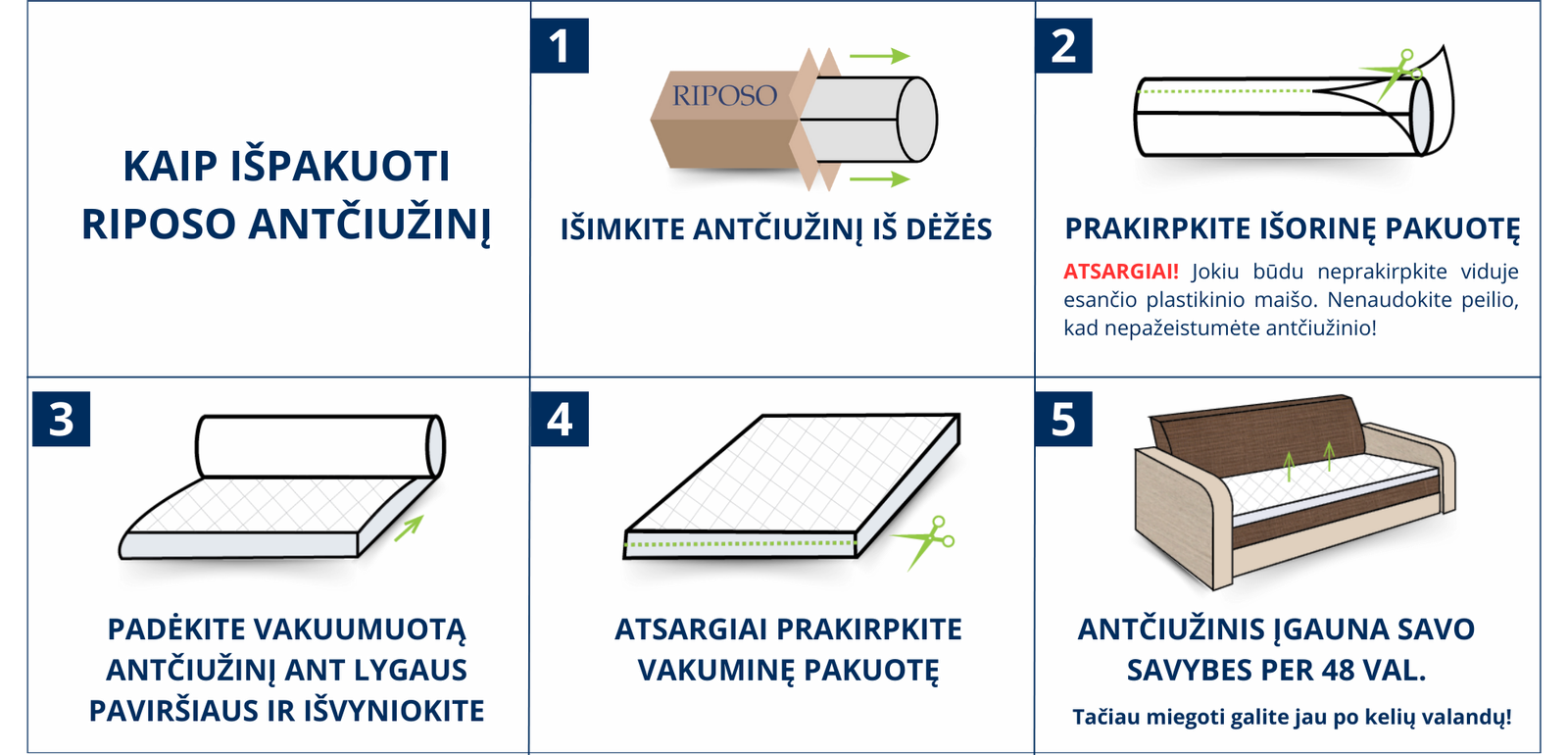 KAIP IŠPAKUOTI RIPOSO ANTČIUŽINĮ

1

RIPOSO

IŠIMKITE ANTČIUŽINĮ IŠ DĖŽĖS

2

PRAKIRPKITE IŠORINĘ PAKUOTĘ

ATSARGIAI! Jokiu būdu neprakirpkite viduje esančio plastikinio maišo. Nenaudokite peilio, kad nepažeistumėte antčiužinio!

3

PADĖKITE VAKUUMUOTĄ ANTČIUŽINĮ ANT LYGAUS PAVIRŠIAUS IR IŠVYNIOKITE

4

ATSARGIAI PRAKIRPKITE VAKUMINĘ PAKUOTĘ

5

ANTČIUŽINIS ĮGAUNA SAVO SAVYBES PER 48 VAL.

Tačiau miegoti galite jau po kelių valandų!